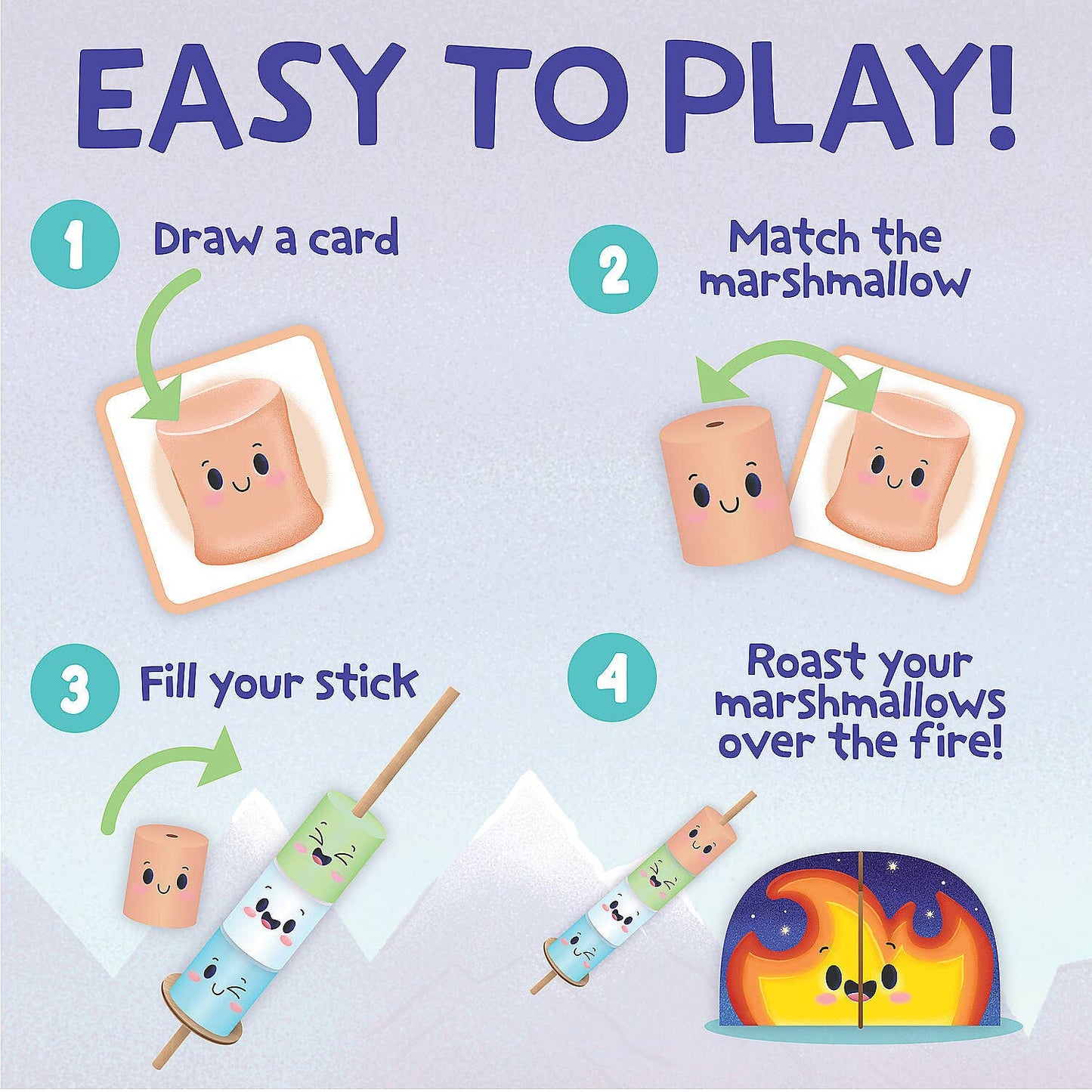 EASY TO PLAY!

1 Draw a card

2 Match the marshmallow

3 Fill your stick

4 Roast your marshmallows over the fire!