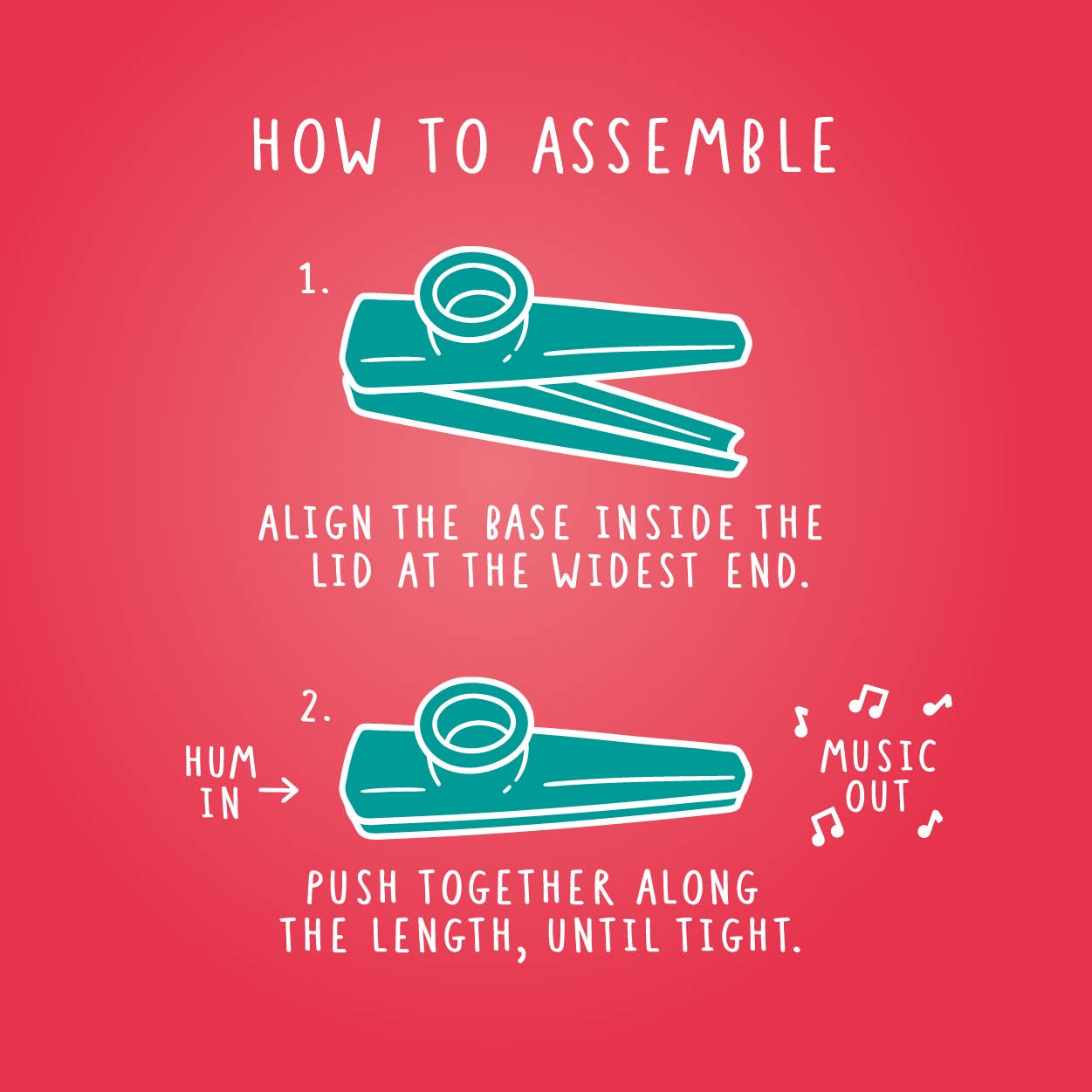 HOW TO ASSEMBLE

1.

ALIGN THE BASE INSIDE THE LID AT THE WIDEST END.

2.

HUM IN →

MUSIC OUT

PUSH TOGETHER ALONG THE LENGTH, UNTIL TIGHT.